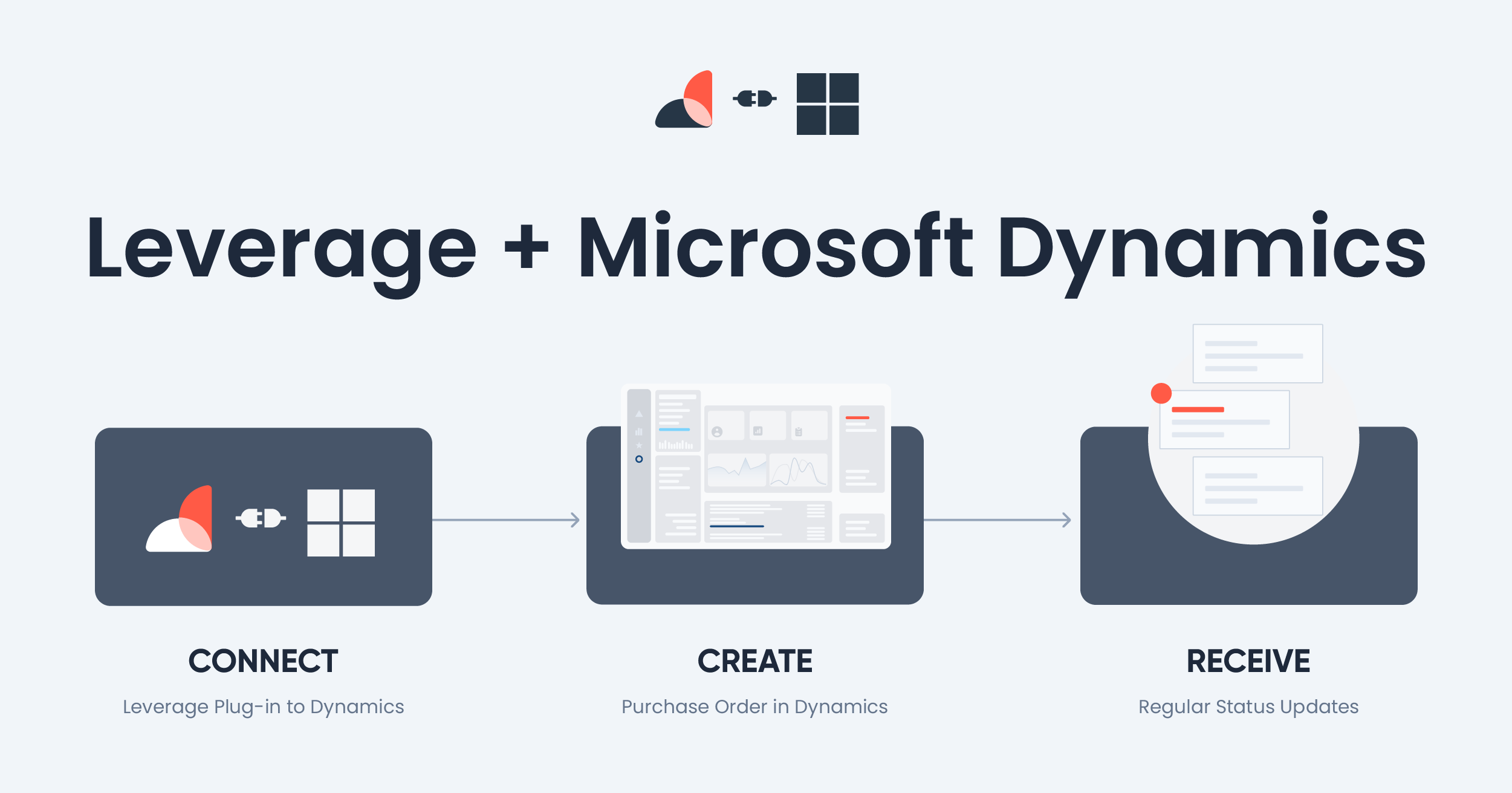 Leverage + Microsoft Dynamics

CONNECT

Leverage Plug-in to Dynamics

CREATE

Purchase Order in Dynamics

RECEIVE

Regular Status Updates